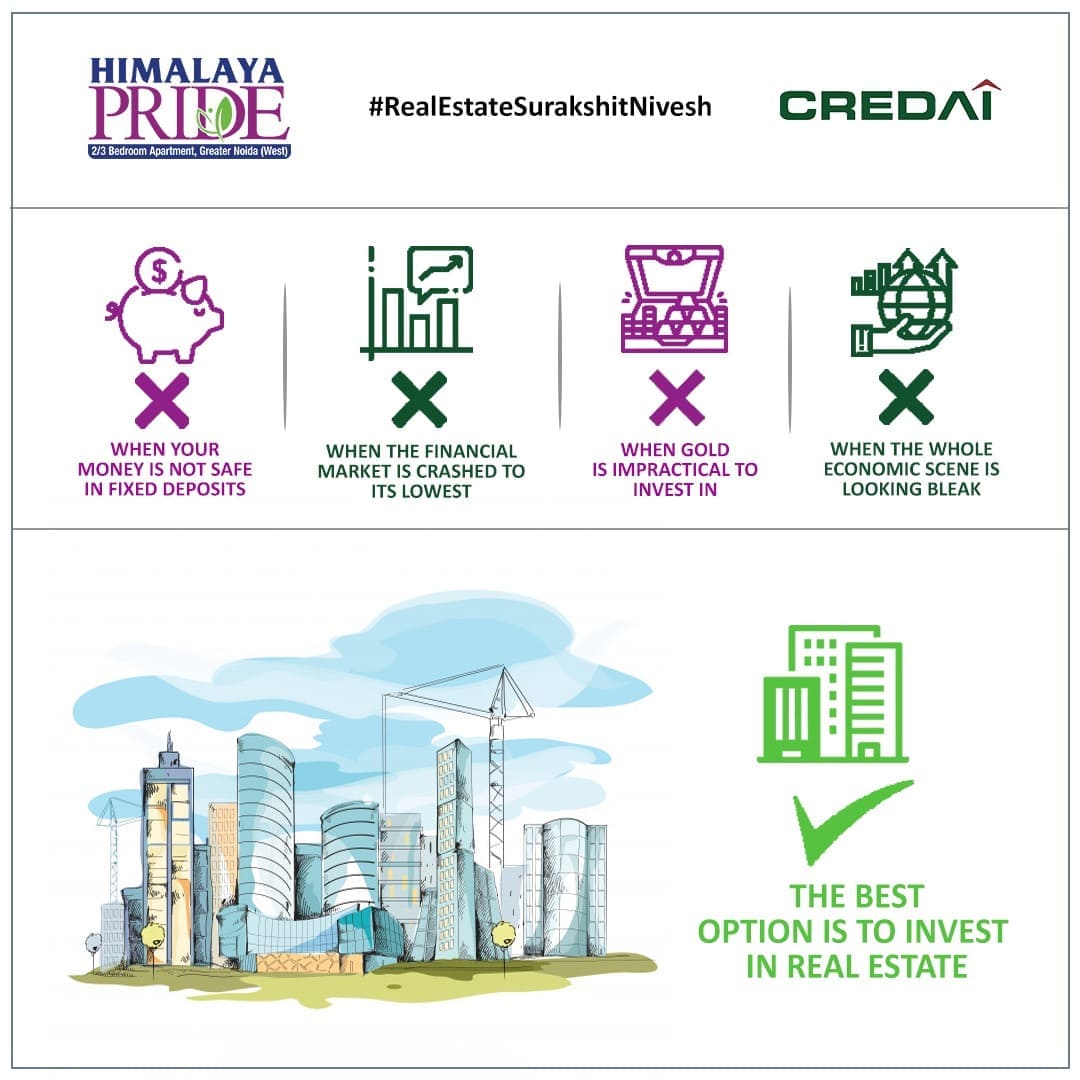 HIMALAYA PRIDE
2/3 Bedroom Apartment, Greater Noida (West)

#RealEstateSurakshitNivesh

CREDAI

WHEN YOUR MONEY IS NOT SAFE IN FIXED DEPOSITS

WHEN THE FINANCIAL MARKET IS CRASHED TO ITS LOWEST

WHEN GOLD IS IMPRACTICAL TO INVEST IN

WHEN THE WHOLE ECONOMIC SCENE IS LOOKING BLEAK

THE BEST OPTION IS TO INVEST IN REAL ESTATE