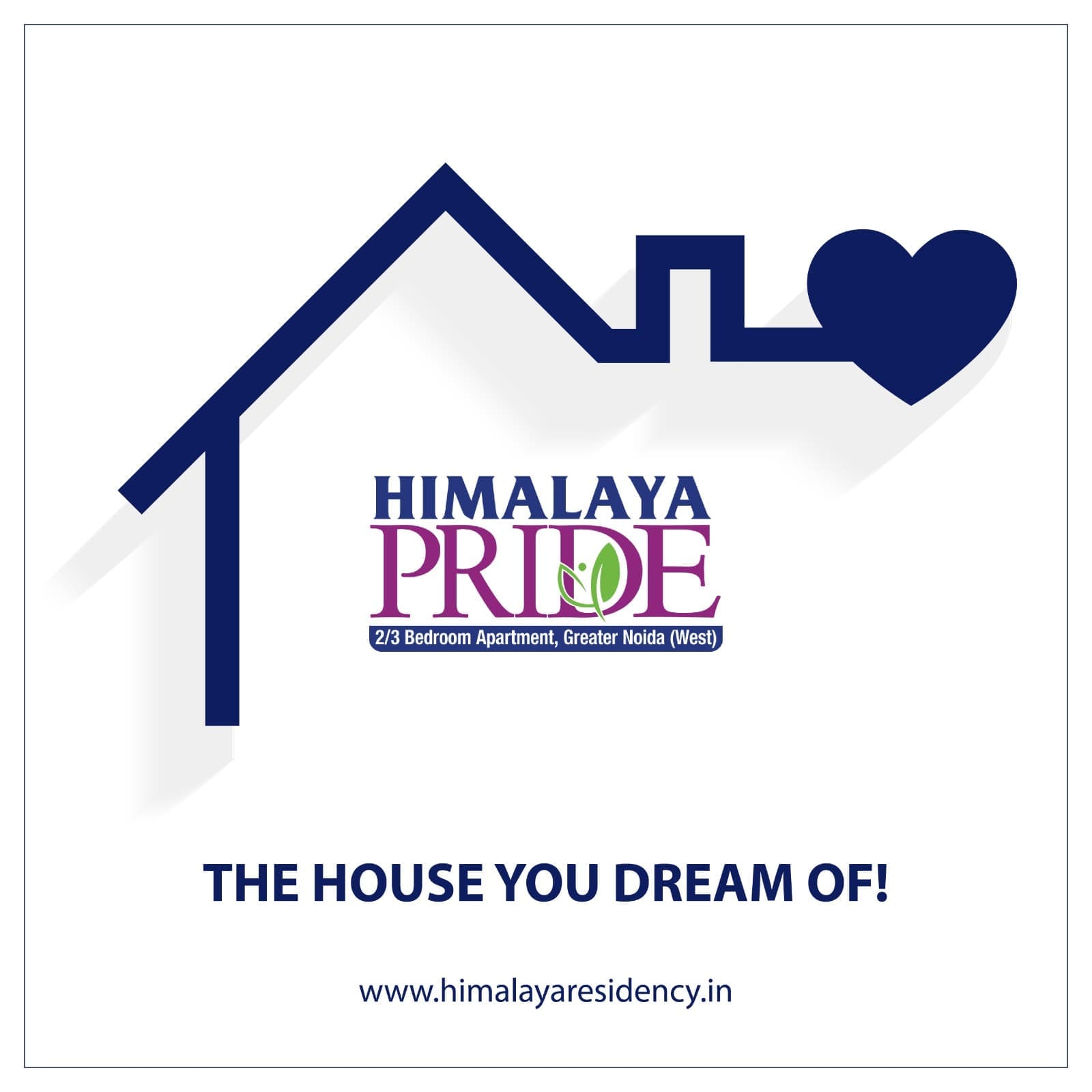 HIMALAYA
PRIDE
2/3 Bedroom Apartment, Greater Noida (West)

THE HOUSE YOU DREAM OF!

www.himalayaresidency.in