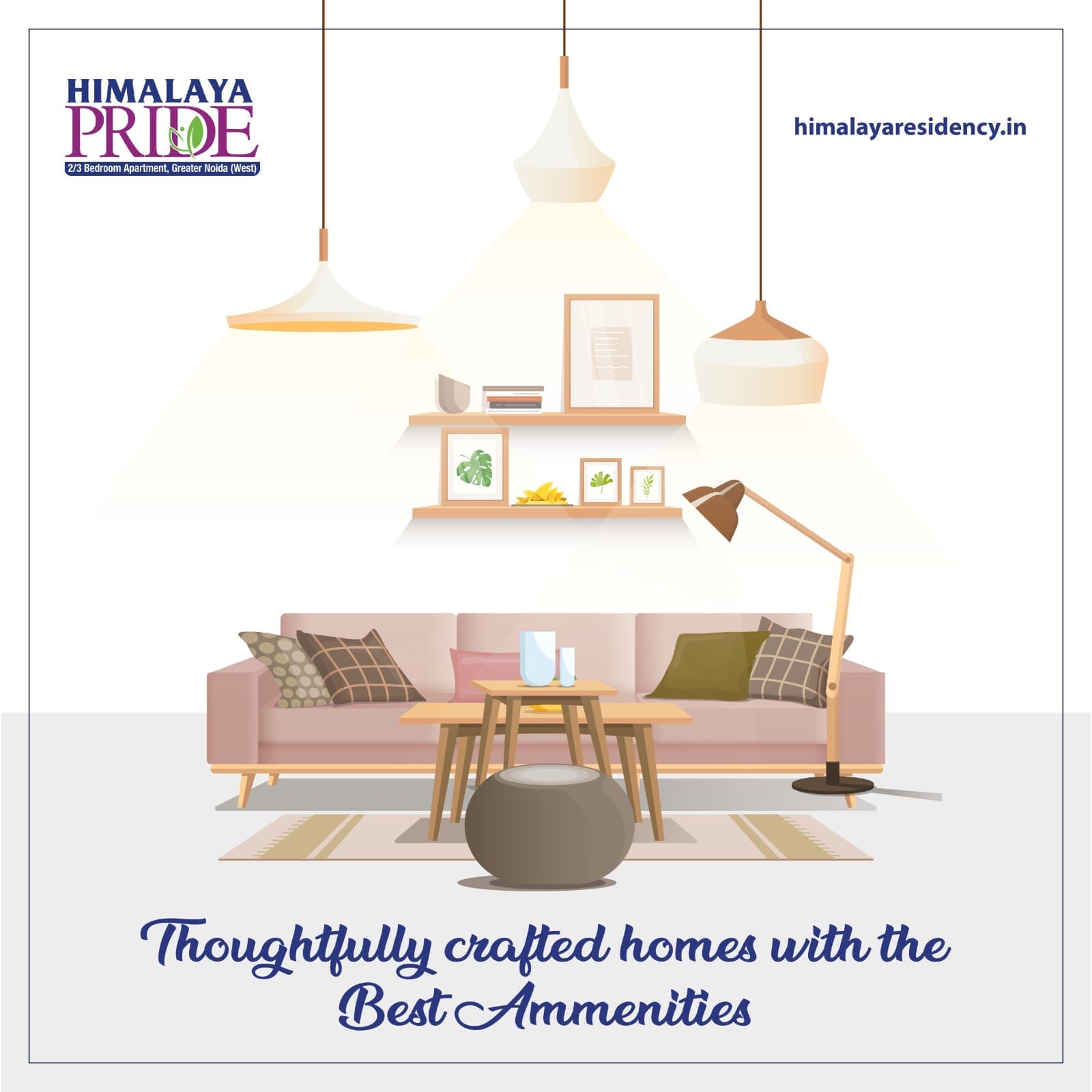 HIMALAYA PRIDE
2/3 Bedroom Apartment, Greater Noida (West)

himalayaresidency.in

Thoughtfully crafted homes with the Best Ammenities