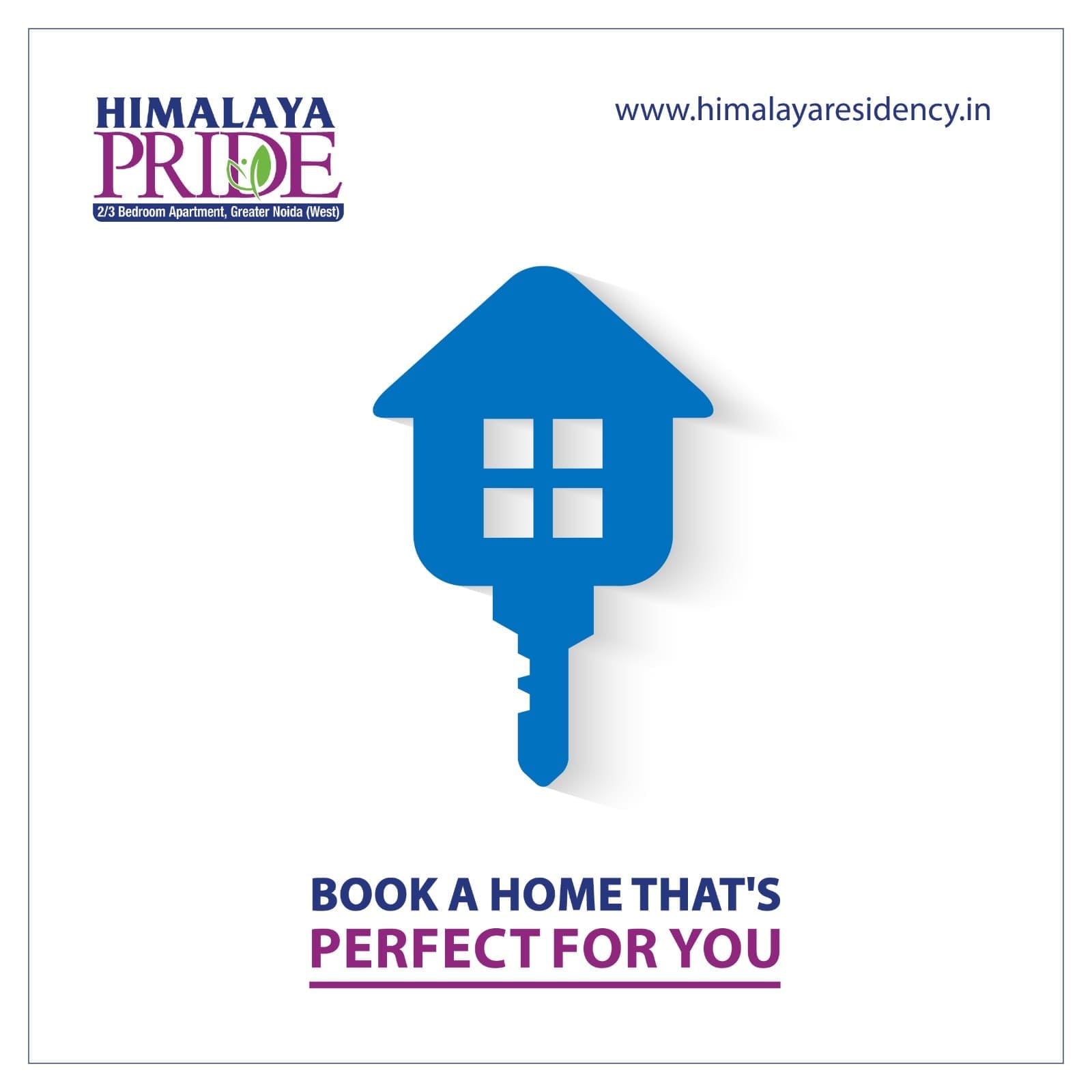 HIMALAYA
PRIDE
2/3 Bedroom Apartment, Greater Noida (West)

www.himalayaresidency.in

BOOK A HOME THAT'S
PERFECT FOR YOU