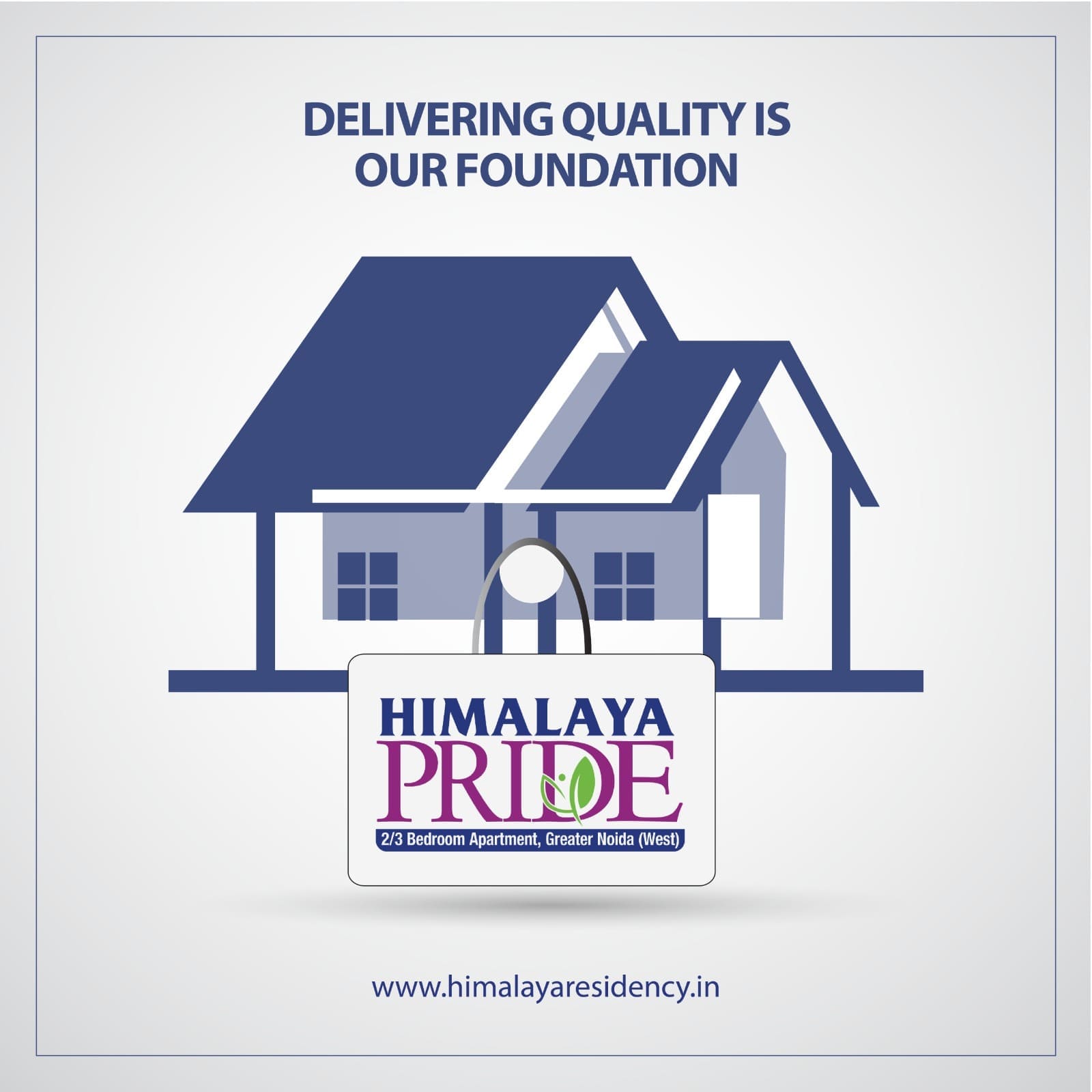 DELIVERING QUALITY IS OUR FOUNDATION

HIMALAYA
PRIDE
2/3 Bedroom Apartment, Greater Noida (West)

www.himalayaresidency.in