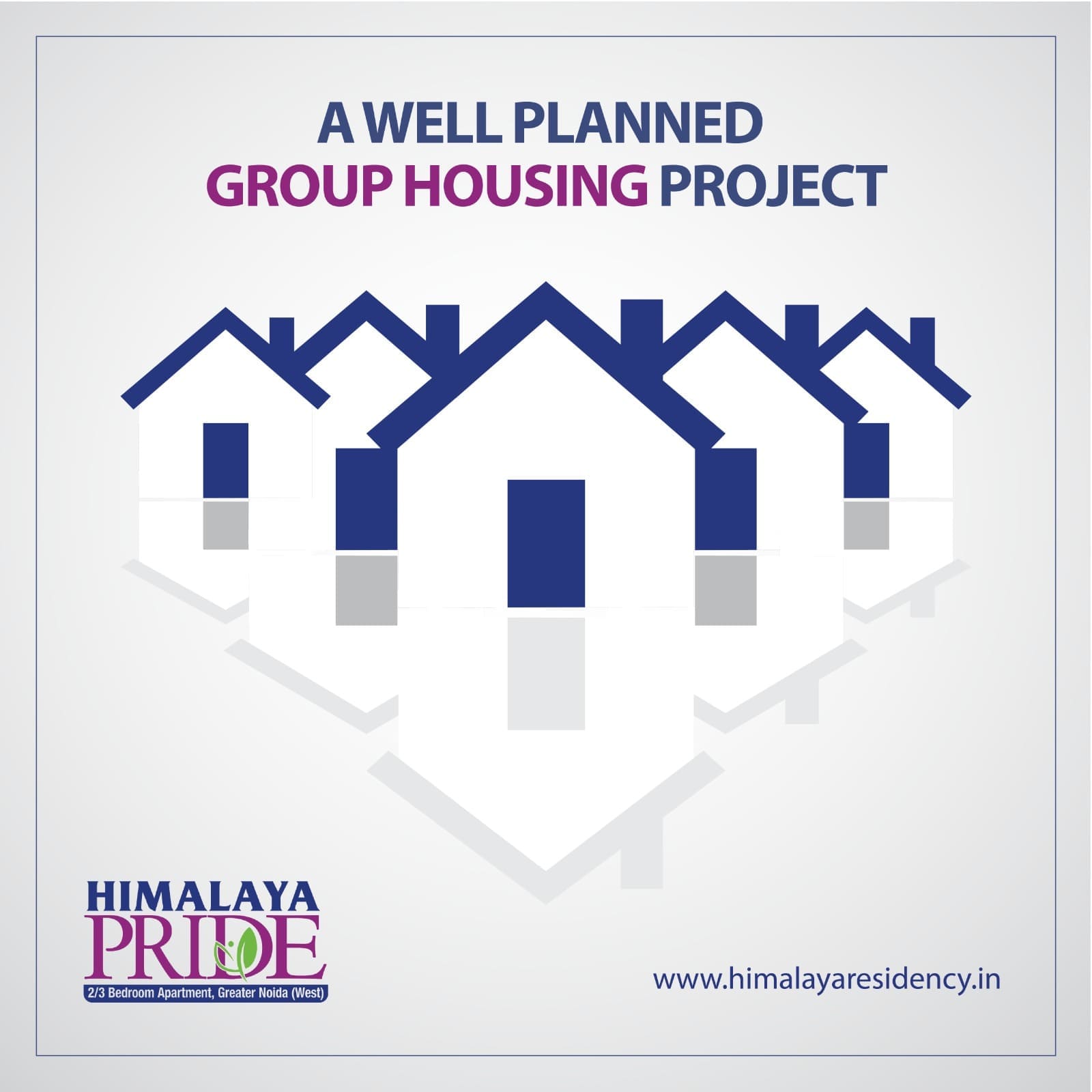 A WELL PLANNED
GROUP HOUSING PROJECT

HIMALAYA
PRIDE
2/3 Bedroom Apartment, Greater Noida (West)

www.himalayaresidency.in