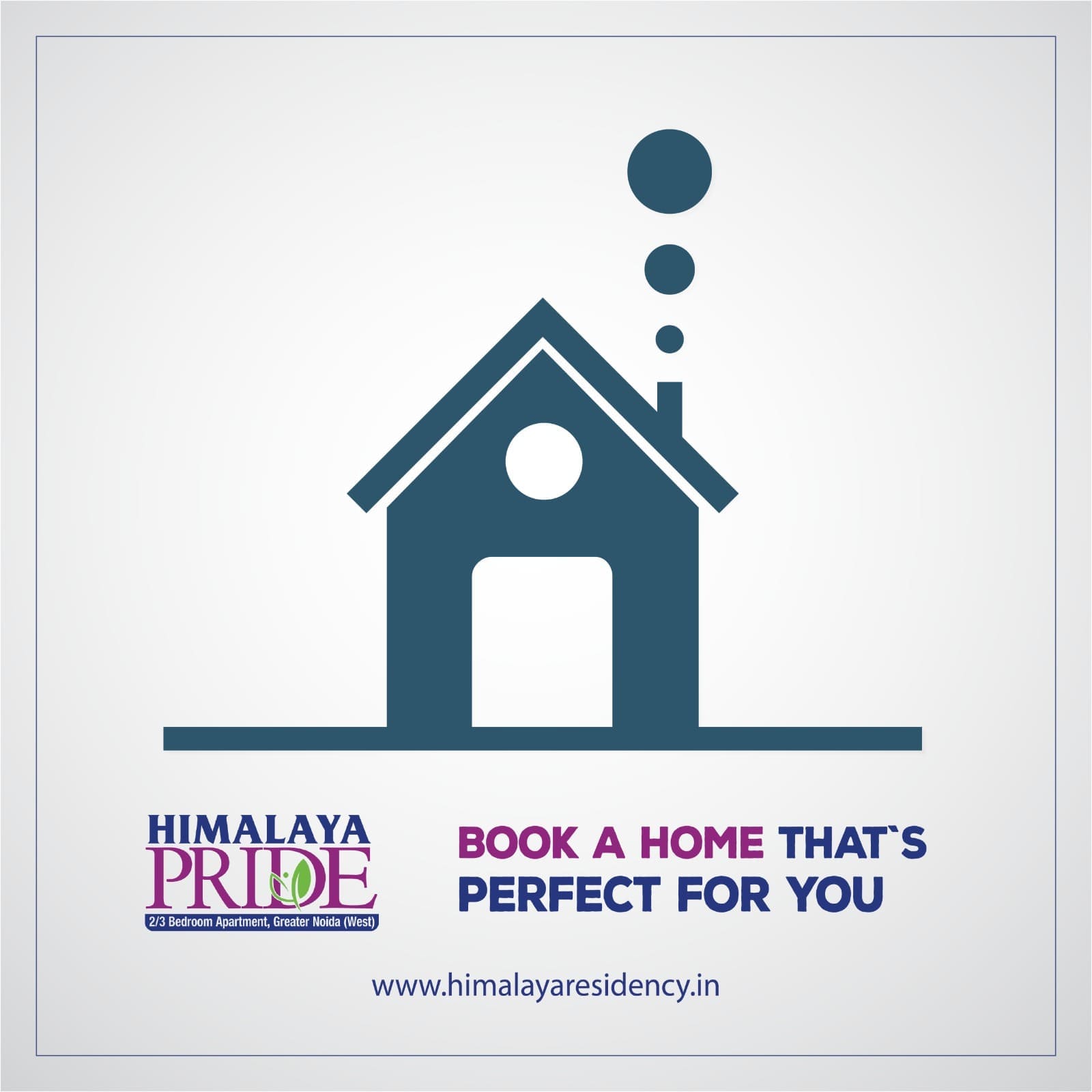 HIMALAYA
PRIDE
2/3 Bedroom Apartment, Greater Noida (West)

BOOK A HOME THAT`S PERFECT FOR YOU

www.himalayaresidency.in