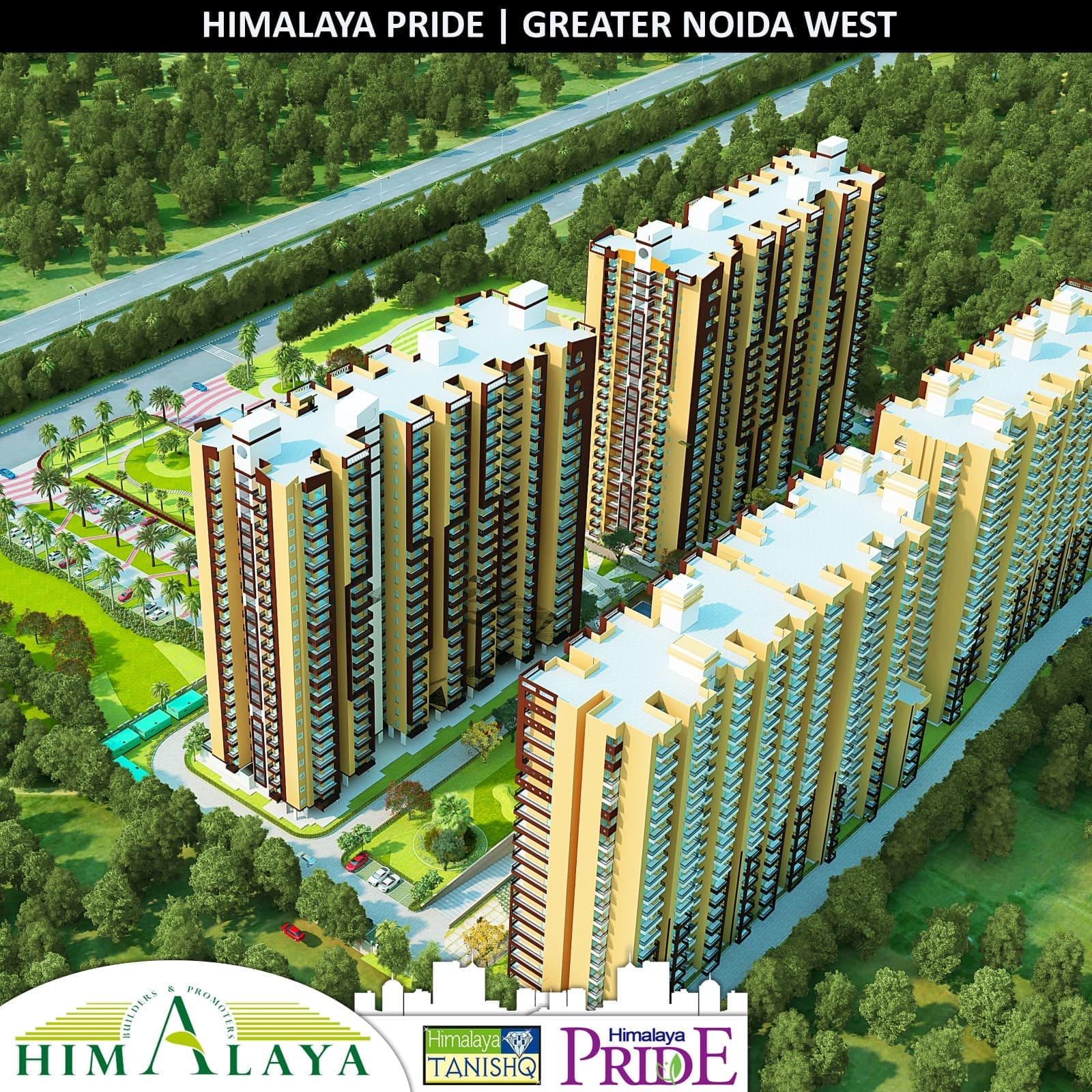 HIMALAYA PRIDE | GREATER NOIDA WEST

BUILDERS & PROMOTERS
HIMALAYA

Himalaya
TANISHQ

Himalaya
PRIDE